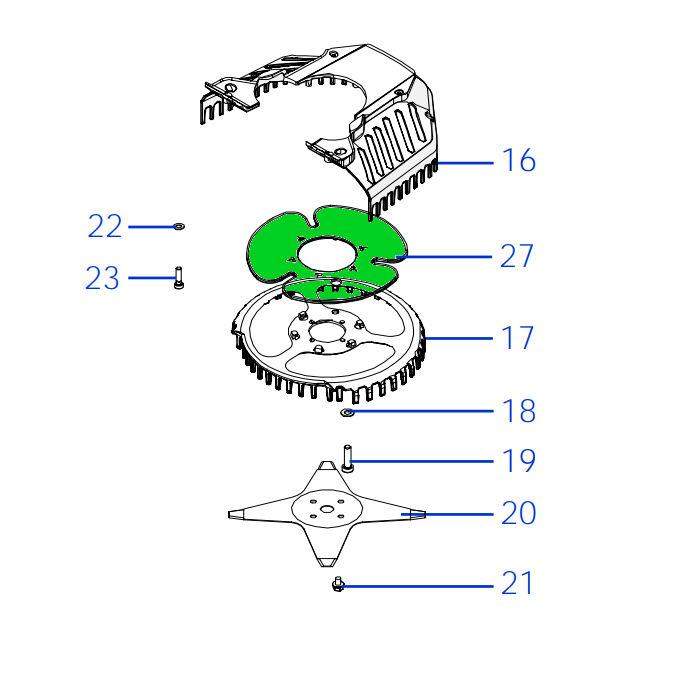 16
22
27
23
17
18
19
20
21